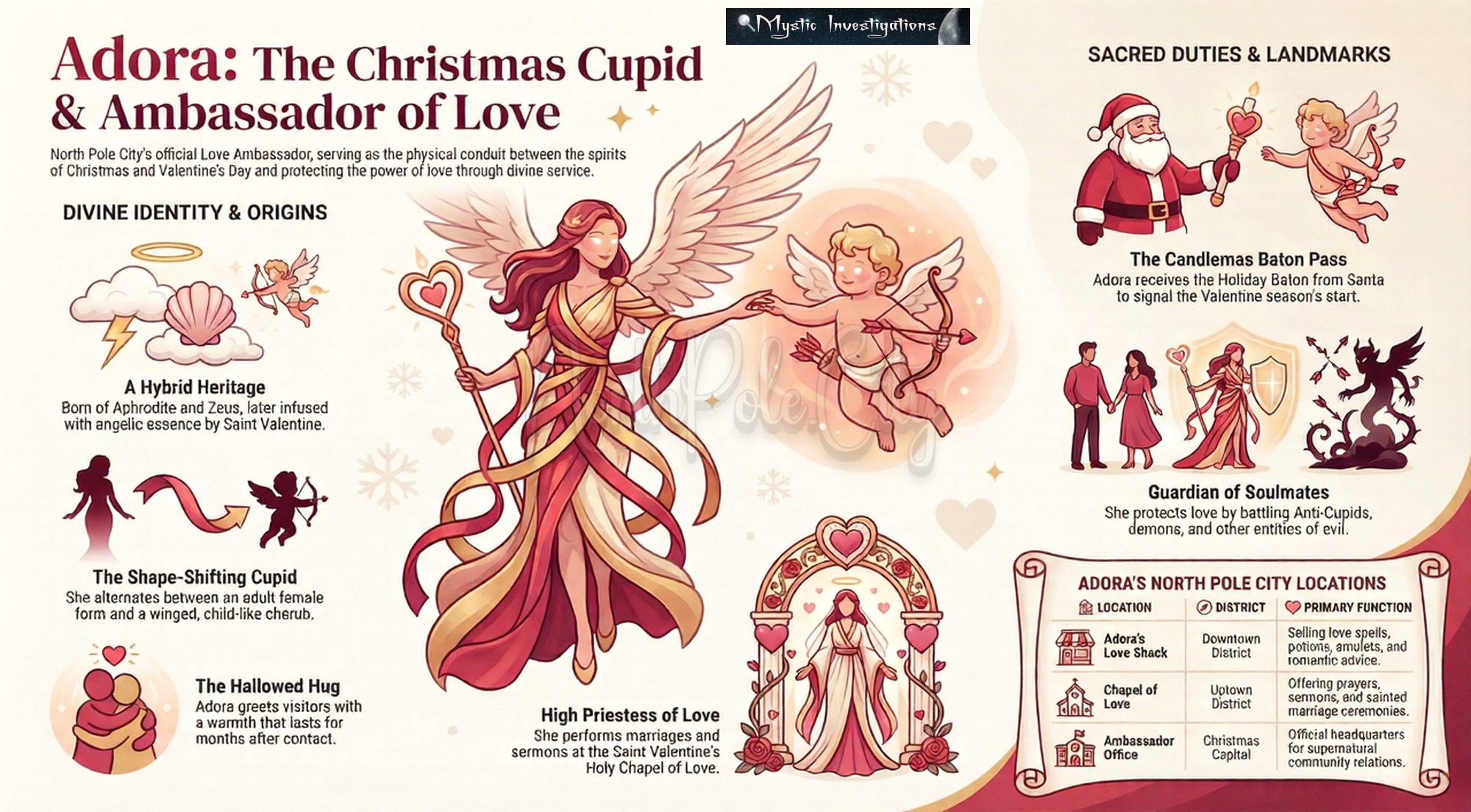 Mystic Investigations

Adora: The Christmas Cupid & Ambassador of Love

North Pole City's official Love Ambassador, serving as the physical conduit between the spirits of Christmas and Valentine's Day and protecting the power of love through divine service.

DIVINE IDENTITY & ORIGINS

A Hybrid Heritage
Born of Aphrodite and Zeus, later infused with angelic essence by Saint Valentine.

The Shape-Shifting Cupid
She alternates between an adult female form and a winged, child-like cherub.

The Hallowed Hug
Adora greets visitors with a warmth that lasts for months after contact.

NorthPole.City

High Priestess of Love
She performs marriages and sermons at the Saint Valentine's Holy Chapel of Love.

SACRED DUTIES & LANDMARKS

The Candlemas Baton Pass
Adora receives the Holiday Baton from Santa to signal the Valentine season's start.

Guardian of Soulmates
She protects love by battling Anti-Cupids, demons, and other entities of evil.

ADORA'S NORTH POLE CITY LOCATIONS

| LOCATION | DISTRICT | PRIMARY FUNCTION |
|---|---|---|
| Adora's Love Shack | Downtown District | Selling love spells, potions, amulets, and romantic advice. |
| Chapel of Love | Uptown District | Offering prayers, sermons, and sainted marriage ceremonies. |
| Ambassador Office | Christmas Capital | Official headquarters for supernatural community relations. |